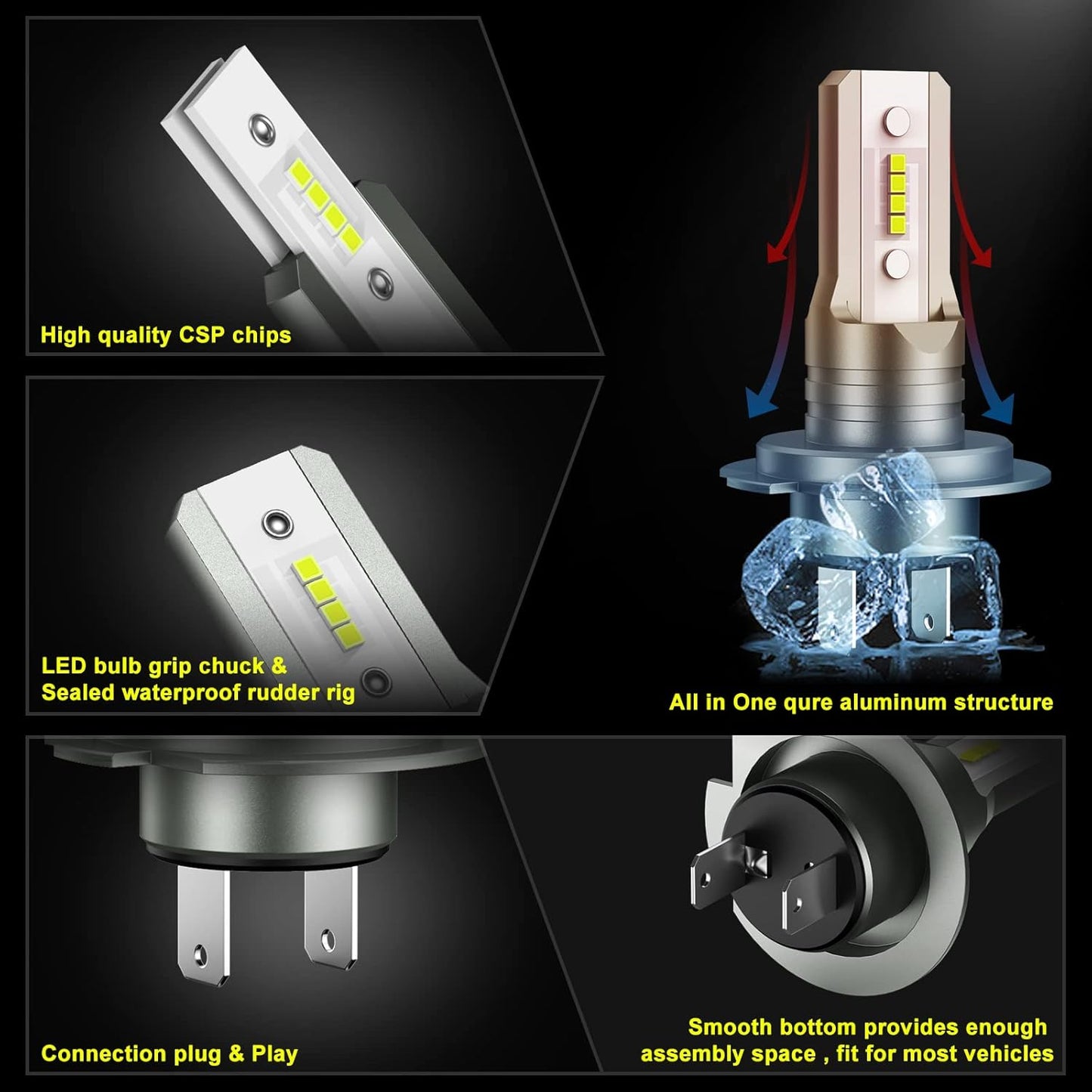 High quality CSP chips

LED bulb grip chuck & Sealed waterproof rudder rig

All in One qure aluminum structure

Connection plug & Play

Smooth bottom provides enough assembly space , fit for most vehicles