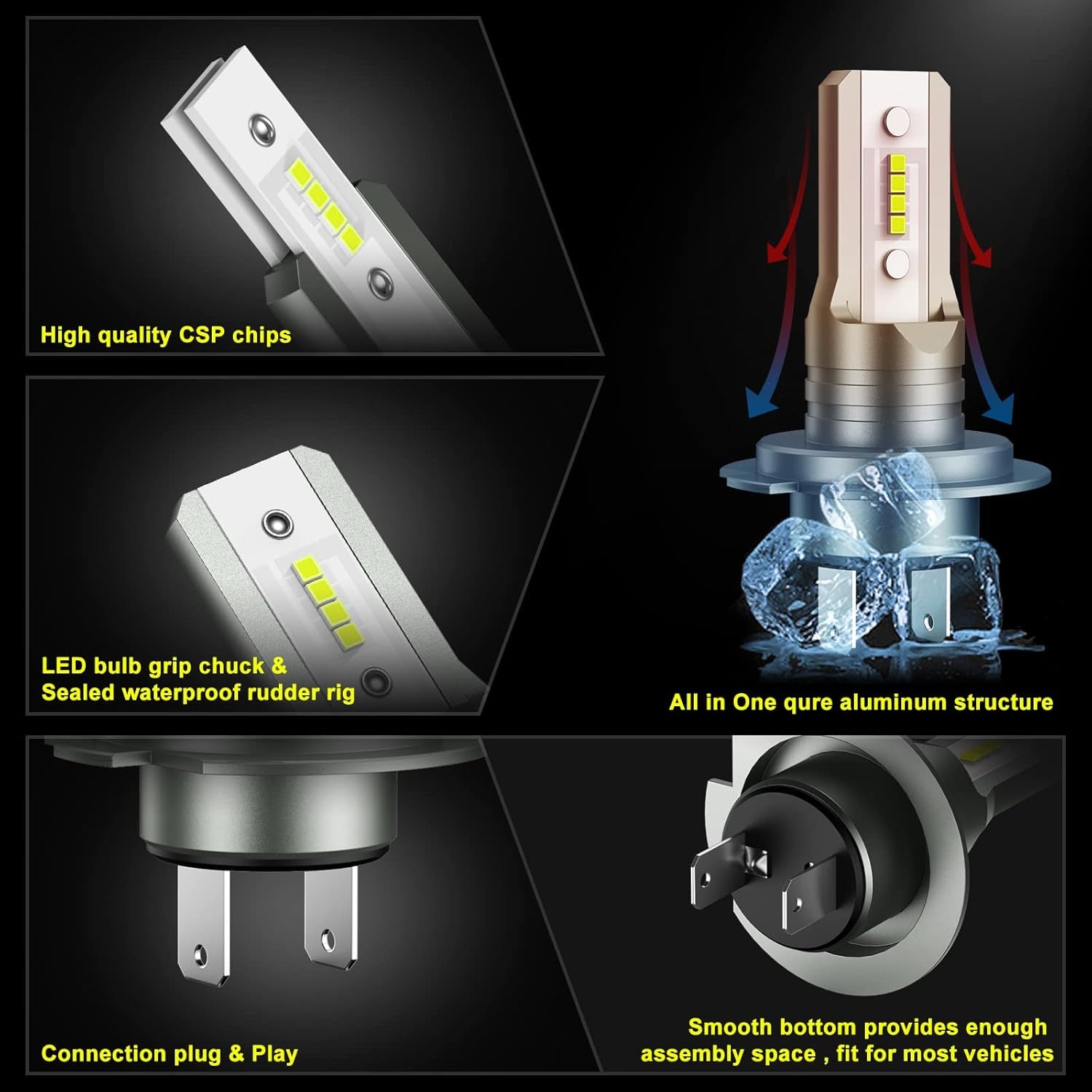 High quality CSP chips

LED bulb grip chuck & Sealed waterproof rudder rig

All in One qure aluminum structure

Connection plug & Play

Smooth bottom provides enough assembly space , fit for most vehicles