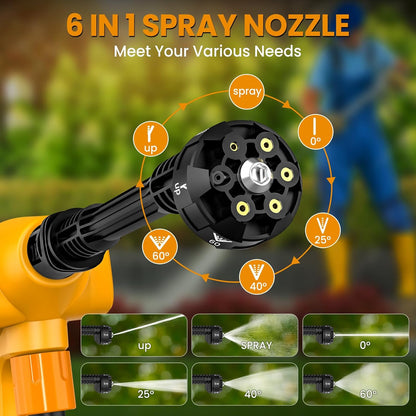 6 IN 1 SPRAY NOZZLE
Meet Your Various Needs

spray
0°
25°
40°
60°
up

up
60

up
SPRAY
0°
25°
40°
60°